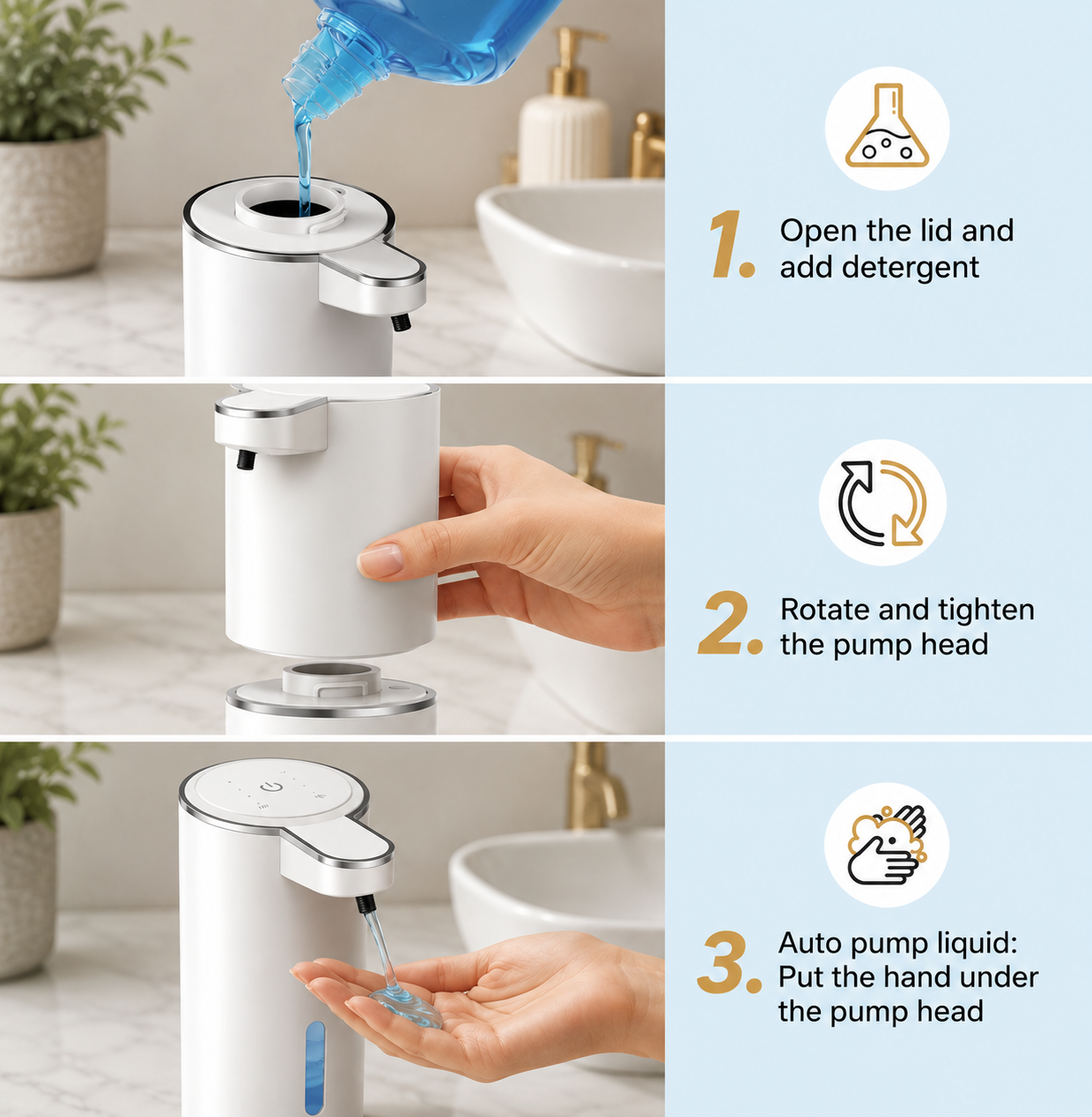 1. Open the lid and add detergent

2. Rotate and tighten the pump head

3. Auto pump liquid: Put the hand under the pump head